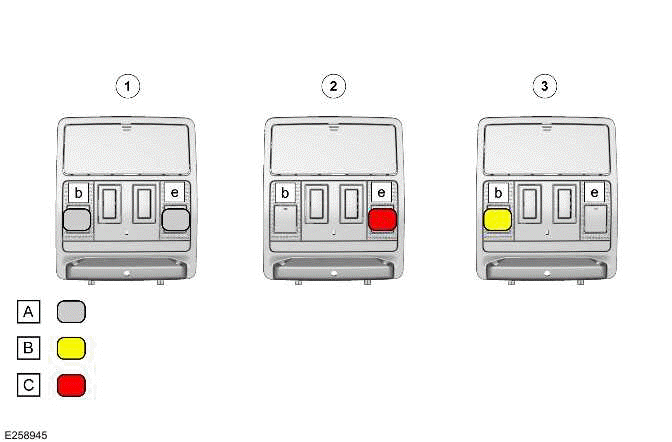 1

b e

2

b e

3

b e

A

B

C

E258945